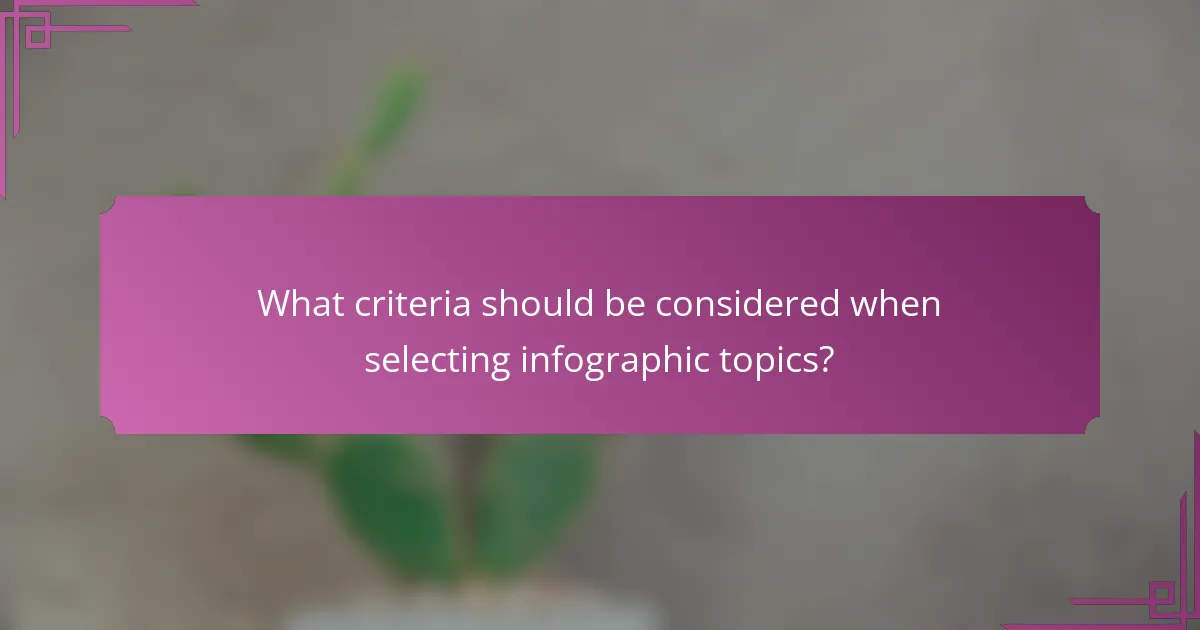 What criteria should be considered when selecting infographic topics?